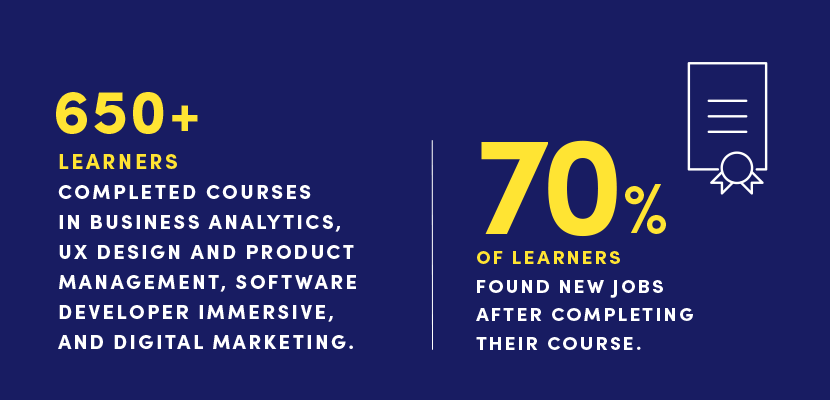 650+
LEARNERS
COMPLETED COURSES IN BUSINESS ANALYTICS, UX DESIGN AND PRODUCT MANAGEMENT, SOFTWARE DEVELOPER IMMERSIVE, AND DIGITAL MARKETING.

70%
OF LEARNERS
FOUND NEW JOBS AFTER COMPLETING THEIR COURSE.