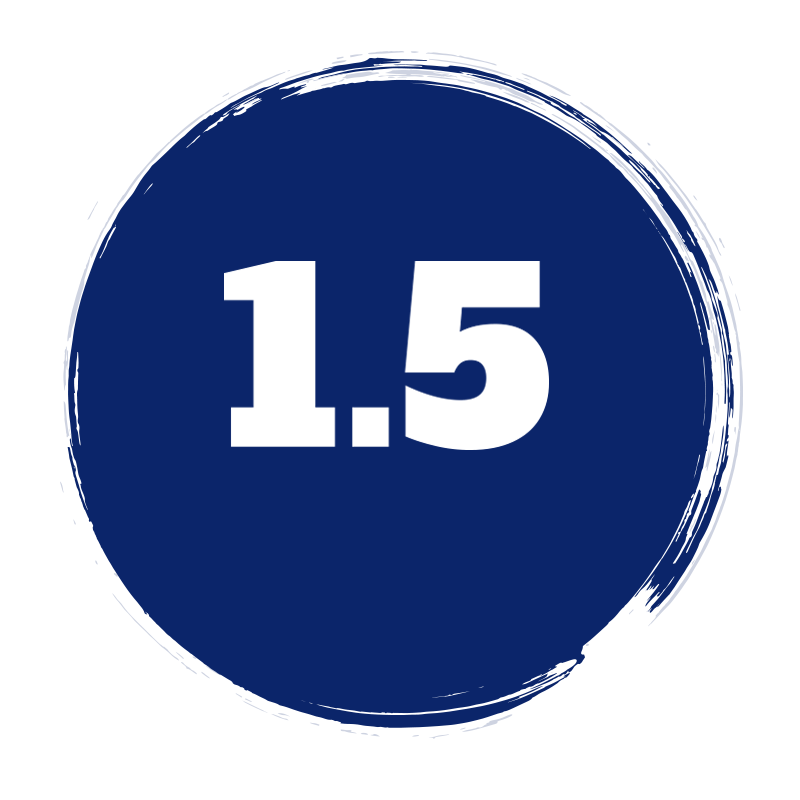 1.5