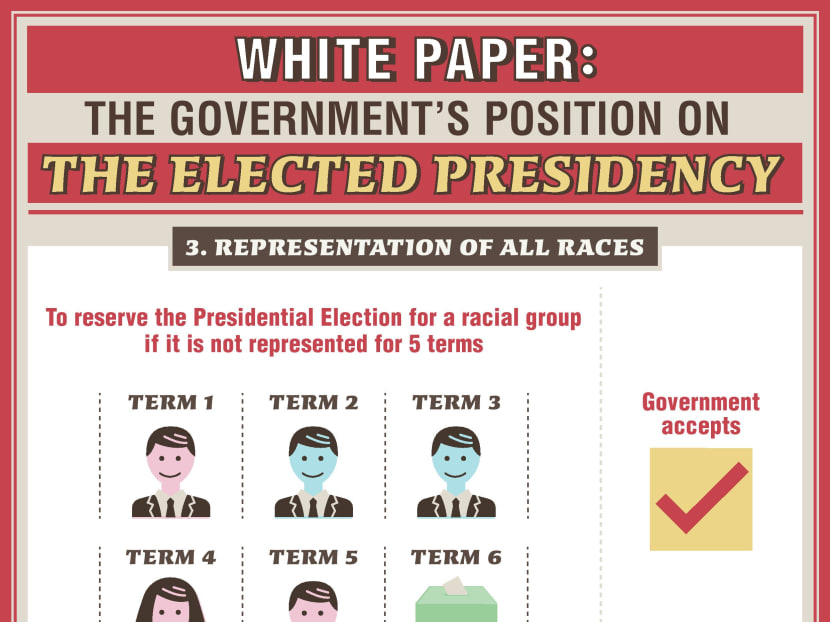 WHITE PAPER:
THE GOVERNMENT'S POSITION ON
THE ELECTED PRESIDENCY

3. REPRESENTATION OF ALL RACES

To reserve the Presidential Election for a racial group if it is not represented for 5 terms

TERM 1
TERM 2
TERM 3
TERM 4
TERM 5
TERM 6

Government accepts