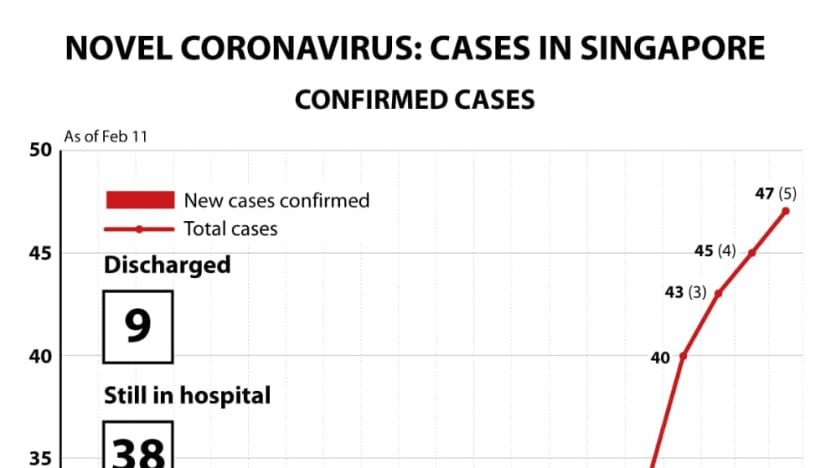 NOVEL CORONAVIRUS: CASES IN SINGAPORE

CONFIRMED CASES

As of Feb 11

50

45

40

35

New cases confirmed
Total cases

Discharged

9

Still in hospital

38

47 (5)

45 (4)

43 (3)

40