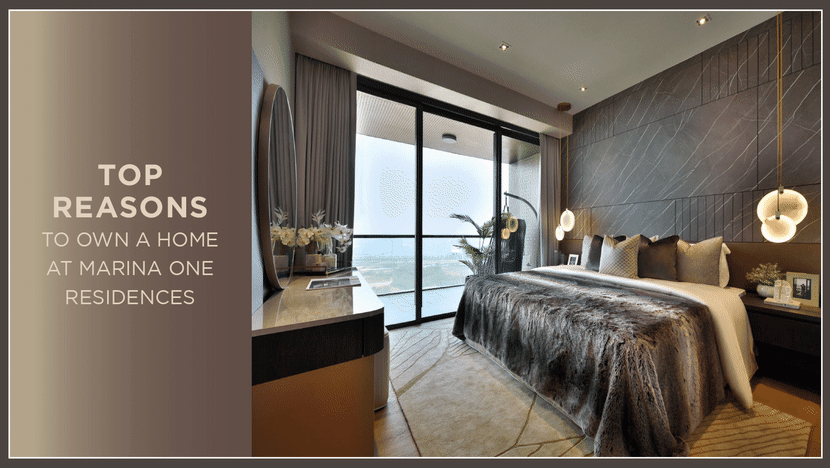 TOP
REASONS
TO OWN A HOME
AT MARINA ONE
RESIDENCES