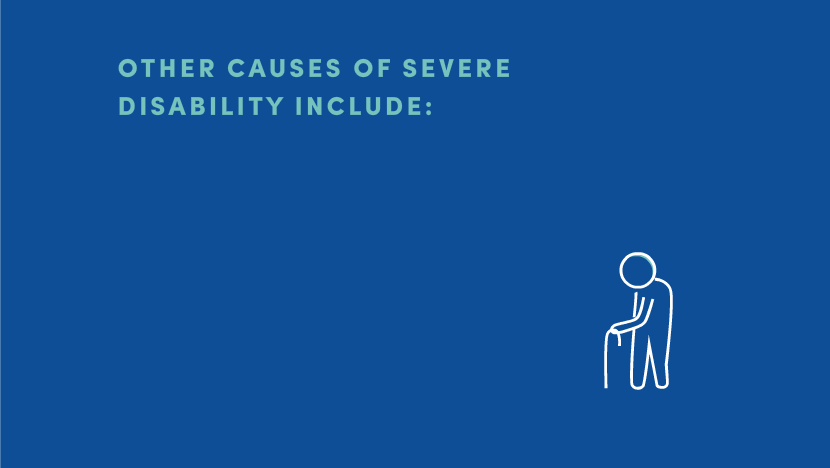 OTHER CAUSES OF SEVERE DISABILITY INCLUDE: