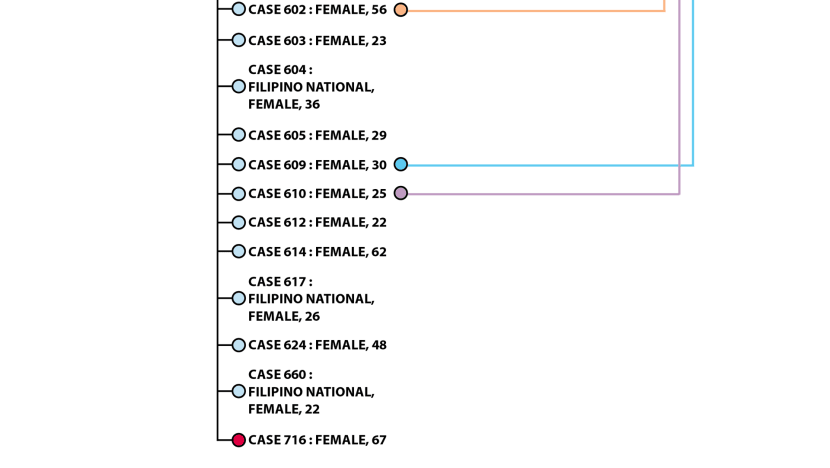 CASE 602 : FEMALE, 56

CASE 603 : FEMALE, 23

CASE 604 : FILIPINO NATIONAL, FEMALE, 36

CASE 605 : FEMALE, 29

CASE 609 : FEMALE, 30

CASE 610 : FEMALE, 25

CASE 612 : FEMALE, 22

CASE 614 : FEMALE, 62

CASE 617 : FILIPINO NATIONAL, FEMALE, 26

CASE 624 : FEMALE, 48

CASE 660 : FILIPINO NATIONAL, FEMALE, 22

CASE 716 : FEMALE, 67