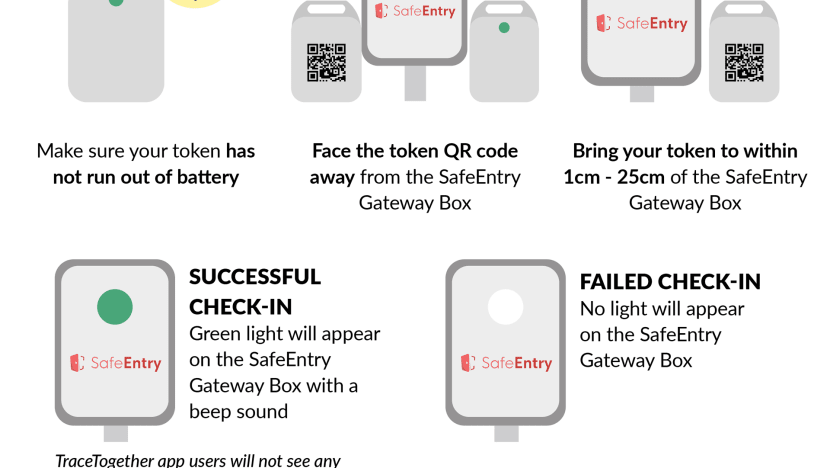 SafeEntry

SafeEntry

Make sure your token has not run out of battery

Face the token QR code away from the SafeEntry Gateway Box

Bring your token to within 1cm - 25cm of the SafeEntry Gateway Box

SafeEntry

SUCCESSFUL CHECK-IN
Green light will appear on the SafeEntry Gateway Box with a beep sound

SafeEntry

FAILED CHECK-IN
No light will appear on the SafeEntry Gateway Box

TraceTogether app users will not see any