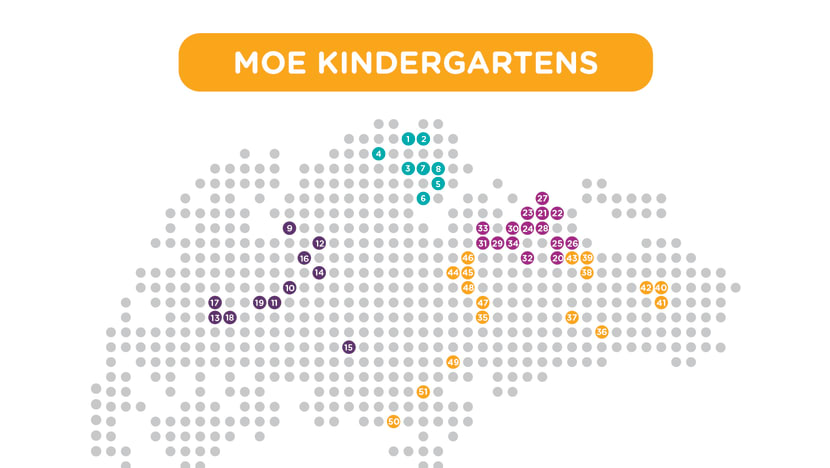 MOE KINDERGARTENS

1 2
4
3 7 8
5
6
27
23 21 22
9
33 30 24 28
12
31 29 34
25 26
16
46
32
20 43 39
14
44 45
38
10
48
42 40
17
19 11
47
41
13 18
35
37
36
15
49
51
50