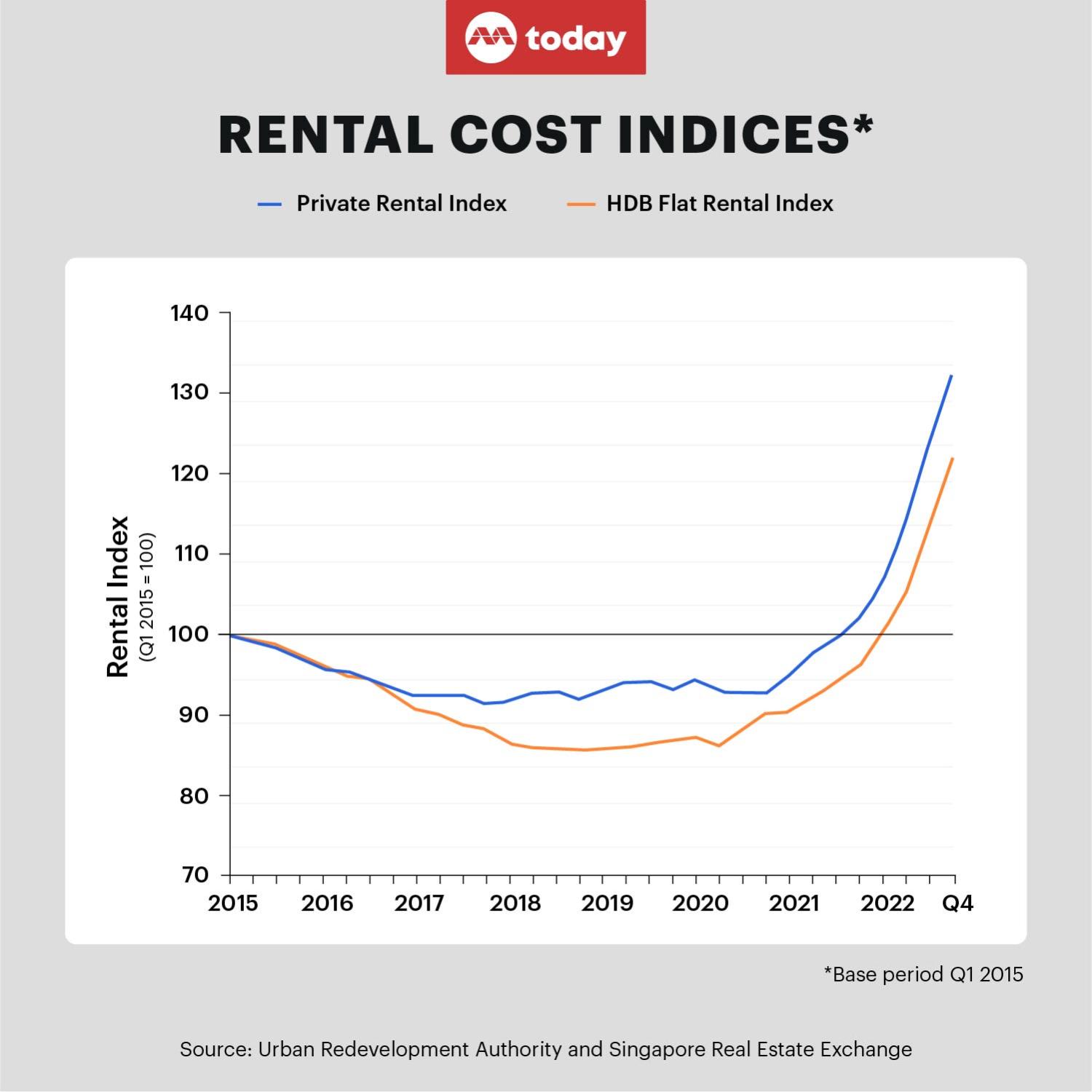 today

RENTAL COST INDICES*

Private Rental Index
HDB Flat Rental Index

Rental Index
(Q1 2015 = 100)

140
130
120
110
100
90
80
70

2015
2016
2017
2018
2019
2020
2021
2022
Q4

*Base period Q1 2015

Source: Urban Redevelopment Authority and Singapore Real Estate Exchange