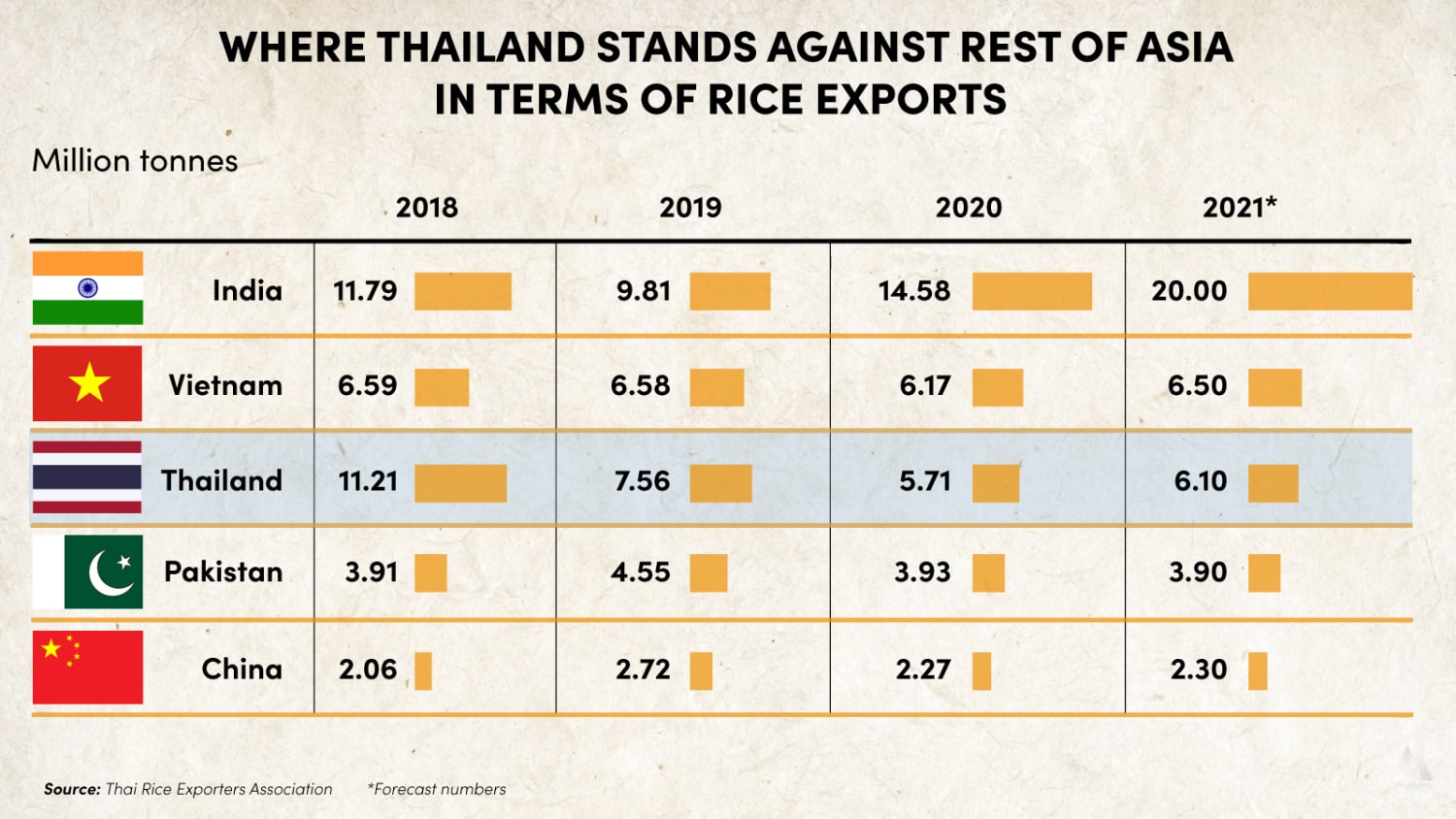 WHERE THAILAND STANDS AGAINST REST OF ASIA
IN TERMS OF RICE EXPORTS

Million tonnes

| | 2018 | 2019 | 2020 | 2021* |
|---|---|---|---|---|
| India | 11.79 | 9.81 | 14.58 | 20.00 |
| Vietnam | 6.59 | 6.58 | 6.17 | 6.50 |
| Thailand | 11.21 | 7.56 | 5.71 | 6.10 |
| Pakistan | 3.91 | 4.55 | 3.93 | 3.90 |
| China | 2.06 | 2.72 | 2.27 | 2.30 |

Source: Thai Rice Exporters Association *Forecast numbers