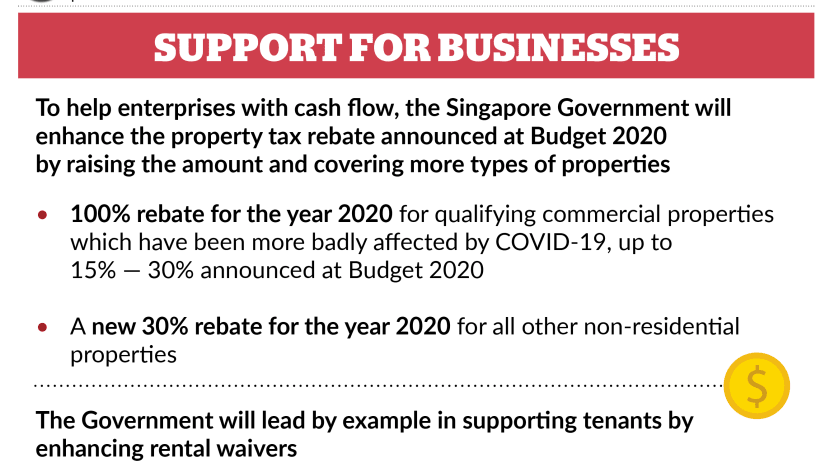 SUPPORT FOR BUSINESSES

To help enterprises with cash flow, the Singapore Government will enhance the property tax rebate announced at Budget 2020 by raising the amount and covering more types of properties

• 100% rebate for the year 2020 for qualifying commercial properties which have been more badly affected by COVID-19, up to 15% — 30% announced at Budget 2020

• A new 30% rebate for the year 2020 for all other non-residential properties

$

The Government will lead by example in supporting tenants by enhancing rental waivers