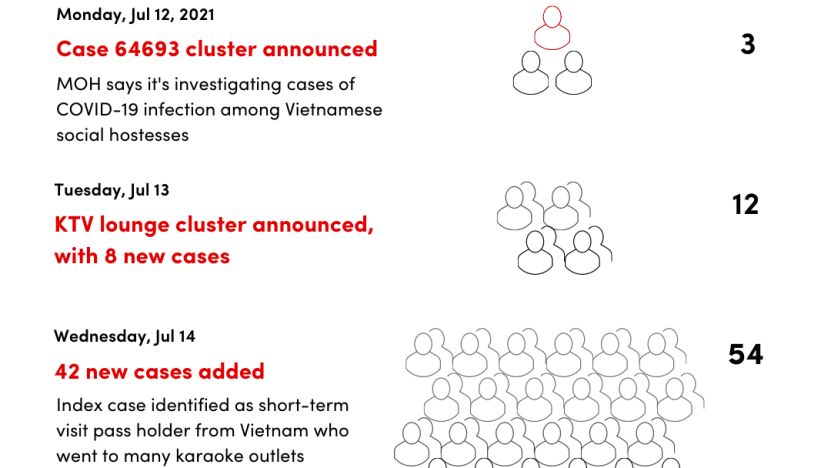 Monday, Jul 12, 2021

Case 64693 cluster announced

MOH says it's investigating cases of COVID-19 infection among Vietnamese social hostesses

3

Tuesday, Jul 13

KTV lounge cluster announced, with 8 new cases

12

Wednesday, Jul 14

42 new cases added

Index case identified as short-term visit pass holder from Vietnam who went to many karaoke outlets

54