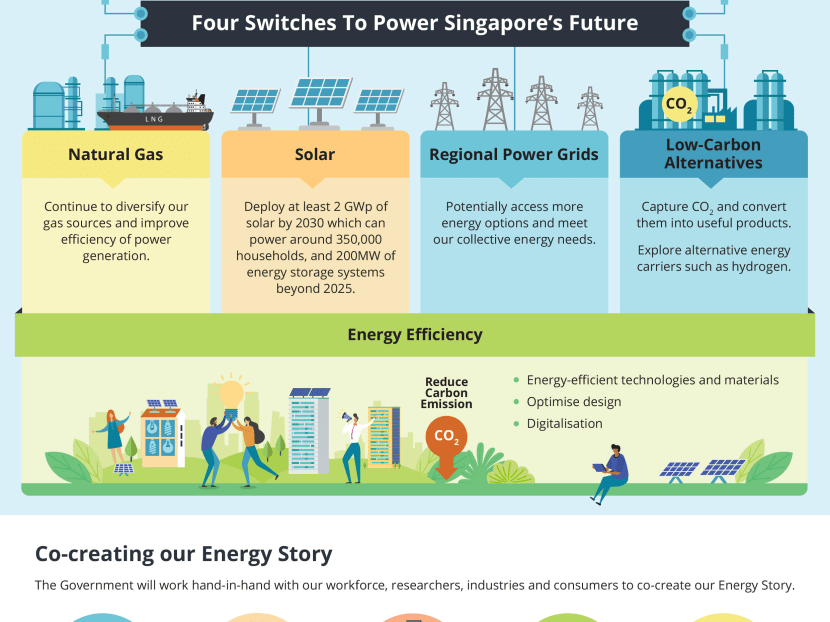 Four Switches To Power Singapore's Future

LNG

$CO_2$

Natural Gas

Continue to diversify our gas sources and improve efficiency of power generation.

Solar

Deploy at least 2 GWp of solar by 2030 which can power around 350,000 households, and 200MW of energy storage systems beyond 2025.

Regional Power Grids

Potentially access more energy options and meet our collective energy needs.

Low-Carbon Alternatives

Capture $CO_2$ and convert them into useful products.

Explore alternative energy carriers such as hydrogen.

Energy Efficiency

Reduce Carbon Emission

$CO_2$

• Energy-efficient technologies and materials
• Optimise design
• Digitalisation

Co-creating our Energy Story

The Government will work hand-in-hand with our workforce, researchers, industries and consumers to co-create our Energy Story.