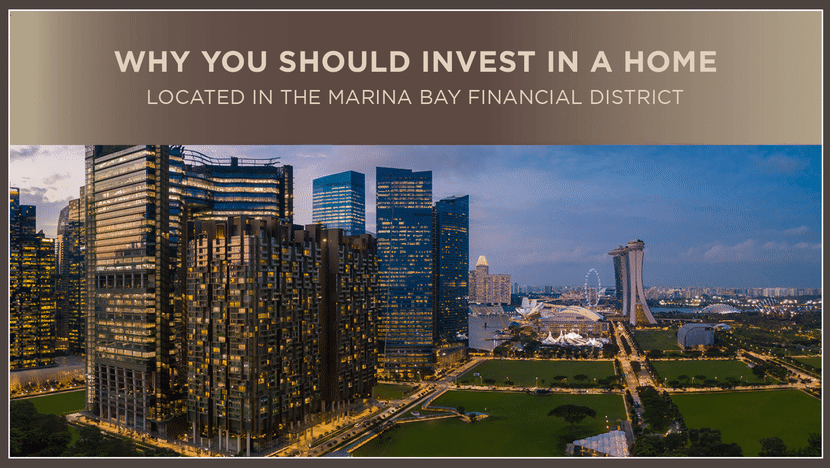 WHY YOU SHOULD INVEST IN A HOME
LOCATED IN THE MARINA BAY FINANCIAL DISTRICT