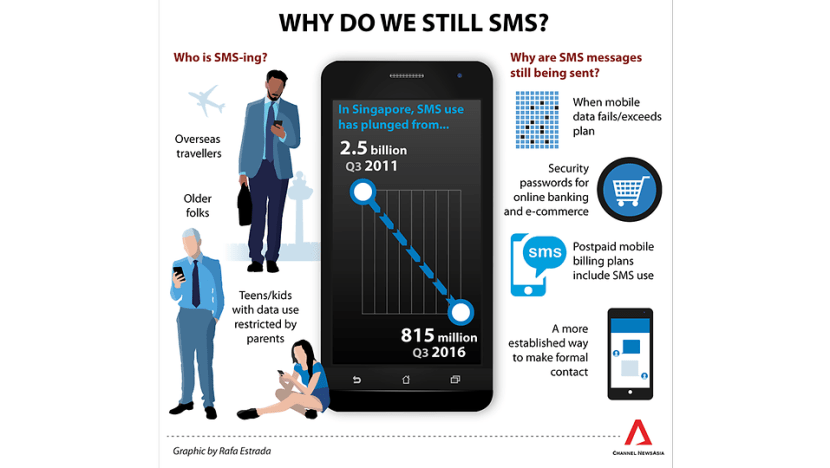 WHY DO WE STILL SMS?

Who is SMS-ing?

Overseas travellers

Older folks

Teens/kids with data use restricted by parents

In Singapore, SMS use has plunged from...

2.5 billion
Q3 2011

815 million
Q3 2016

Why are SMS messages still being sent?

When mobile data fails/exceeds plan

Security passwords for online banking and e-commerce

sms

Postpaid mobile billing plans include SMS use

A more established way to make formal contact

Graphic by Rafa Estrada

CHANNEL NEWSASIA