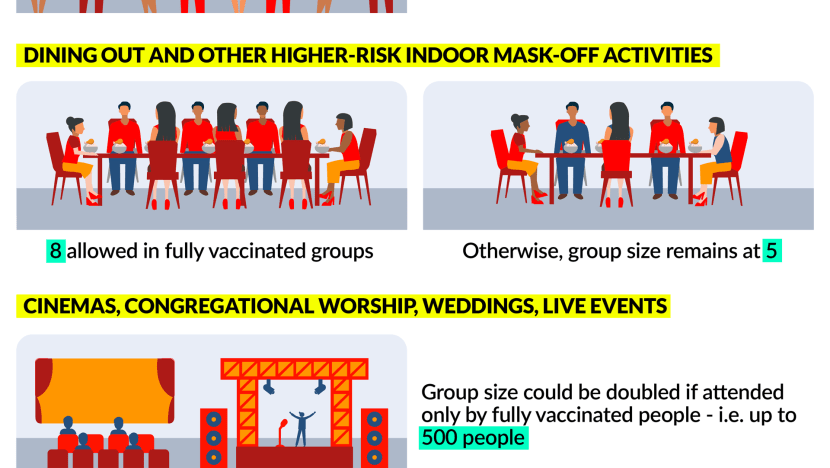 DINING OUT AND OTHER HIGHER-RISK INDOOR MASK-OFF ACTIVITIES

8 allowed in fully vaccinated groups

Otherwise, group size remains at 5

CINEMAS, CONGREGATIONAL WORSHIP, WEDDINGS, LIVE EVENTS

Group size could be doubled if attended only by fully vaccinated people - i.e. up to 500 people