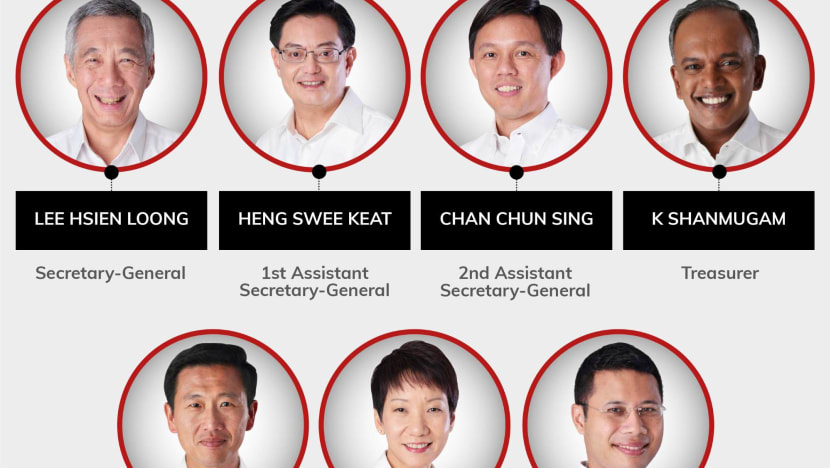 LEE HSIEN LOONG
Secretary-General

HENG SWEE KEAT
1st Assistant Secretary-General

CHAN CHUN SING
2nd Assistant Secretary-General

K SHANMUGAM
Treasurer