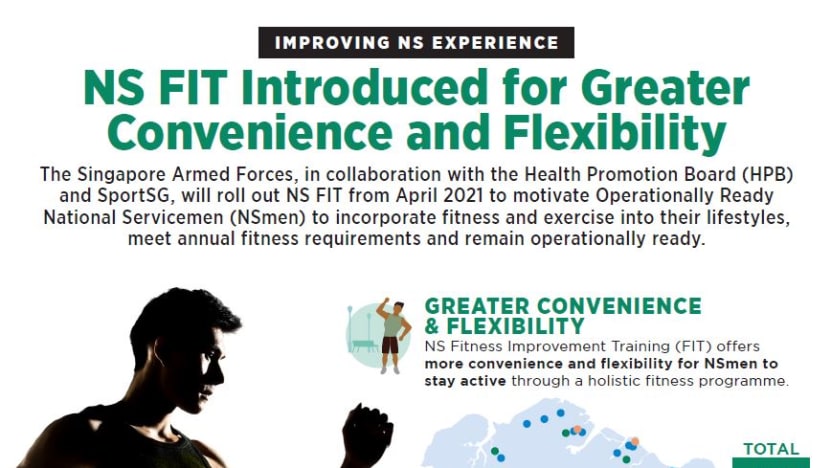 IMPROVING NS EXPERIENCE

NS FIT Introduced for Greater Convenience and Flexibility

The Singapore Armed Forces, in collaboration with the Health Promotion Board (HPB) and SportSG, will roll out NS FIT from April 2021 to motivate Operationally Ready National Servicemen (NSmen) to incorporate fitness and exercise into their lifestyles, meet annual fitness requirements and remain operationally ready.

GREATER CONVENIENCE & FLEXIBILITY

NS Fitness Improvement Training (FIT) offers more convenience and flexibility for NSmen to stay active through a holistic fitness programme.

TOTAL