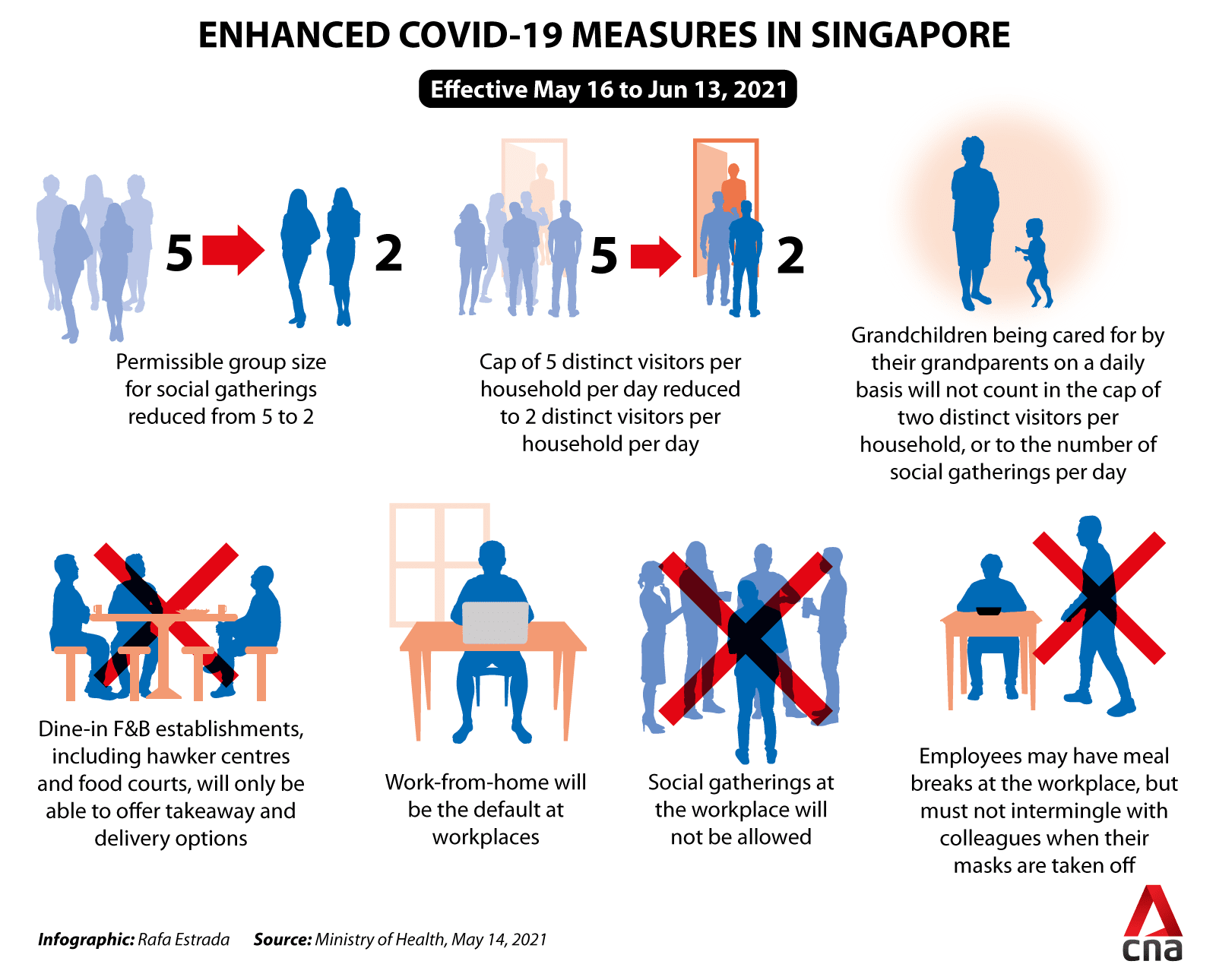 ENHANCED COVID-19 MEASURES IN SINGAPORE

Effective May 16 to Jun 13, 2021

5 2

Permissible group size for social gatherings reduced from 5 to 2

5 2

Cap of 5 distinct visitors per household per day reduced to 2 distinct visitors per household per day

Grandchildren being cared for by their grandparents on a daily basis will not count in the cap of two distinct visitors per household, or to the number of social gatherings per day

Dine-in F&B establishments, including hawker centres and food courts, will only be able to offer takeaway and delivery options

Work-from-home will be the default at workplaces

Social gatherings at the workplace will not be allowed

Employees may have meal breaks at the workplace, but must not intermingle with colleagues when their masks are taken off

Infographic: Rafa Estrada Source: Ministry of Health, May 14, 2021

cna