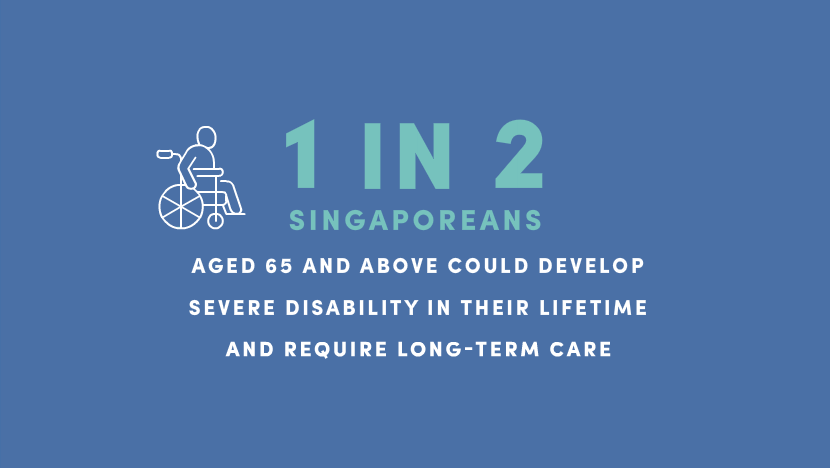 1 IN 2
SINGAPOREANS

AGED 65 AND ABOVE COULD DEVELOP SEVERE DISABILITY IN THEIR LIFETIME AND REQUIRE LONG-TERM CARE