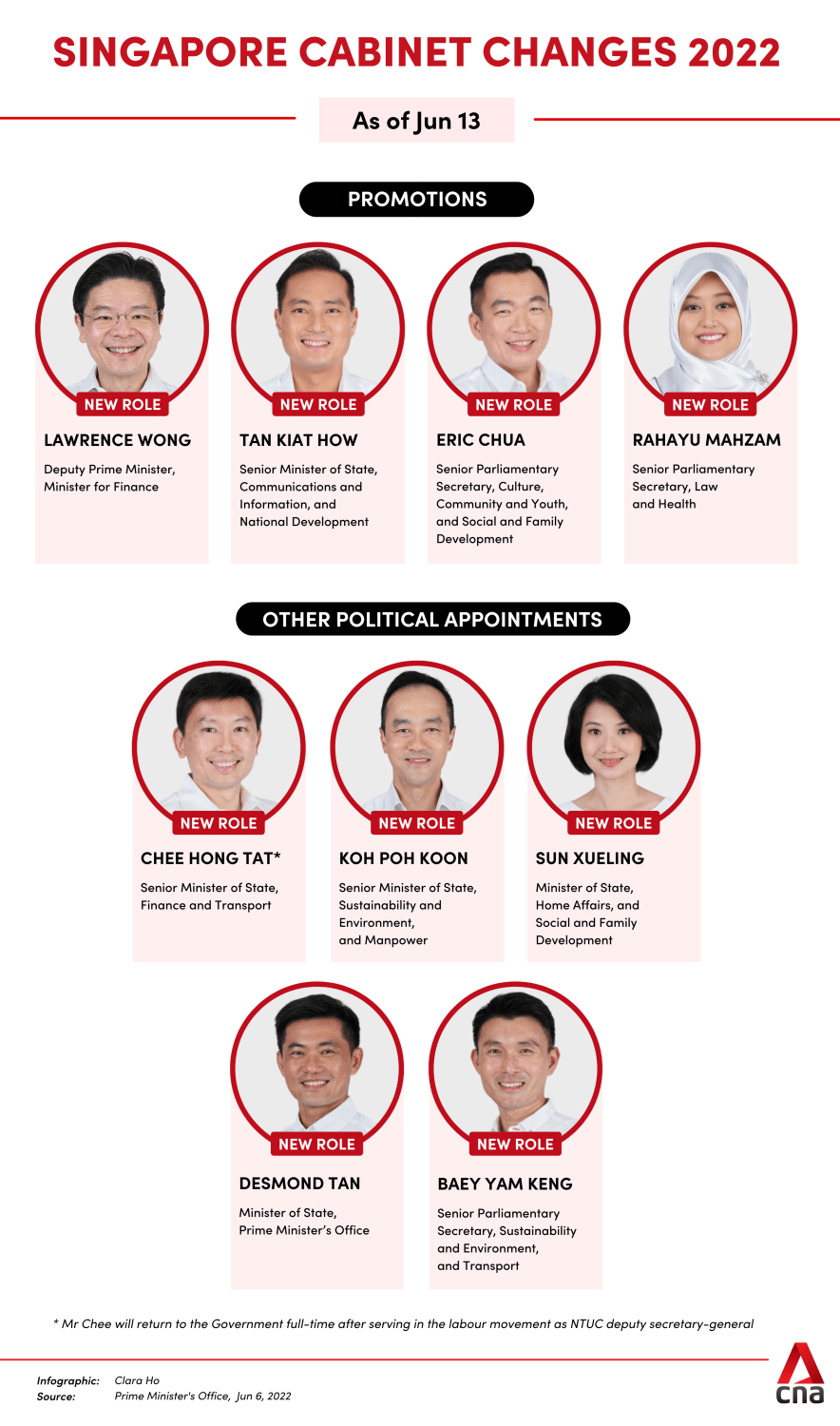 SINGAPORE CABINET CHANGES 2022

As of Jun 13

PROMOTIONS

NEW ROLE

LAWRENCE WONG

Deputy Prime Minister, Minister for Finance

NEW ROLE

TAN KIAT HOW

Senior Minister of State, Communications and Information, and National Development

NEW ROLE

ERIC CHUA

Senior Parliamentary Secretary, Culture, Community and Youth, and Social and Family Development

NEW ROLE

RAHAYU MAHZAM

Senior Parliamentary Secretary, Law and Health

OTHER POLITICAL APPOINTMENTS

NEW ROLE

CHEE HONG TAT*

Senior Minister of State, Finance and Transport

NEW ROLE

KOH POH KOON

Senior Minister of State, Sustainability and Environment, and Manpower

NEW ROLE

SUN XUELING

Minister of State, Home Affairs, and Social and Family Development

NEW ROLE

DESMOND TAN

Minister of State, Prime Minister's Office

NEW ROLE

BAEY YAM KENG

Senior Parliamentary Secretary, Sustainability and Environment, and Transport

* Mr Chee will return to the Government full-time after serving in the labour movement as NTUC deputy secretary-general

Infographic: Clara Ho
Source: Prime Minister's Office, Jun 6, 2022

cna