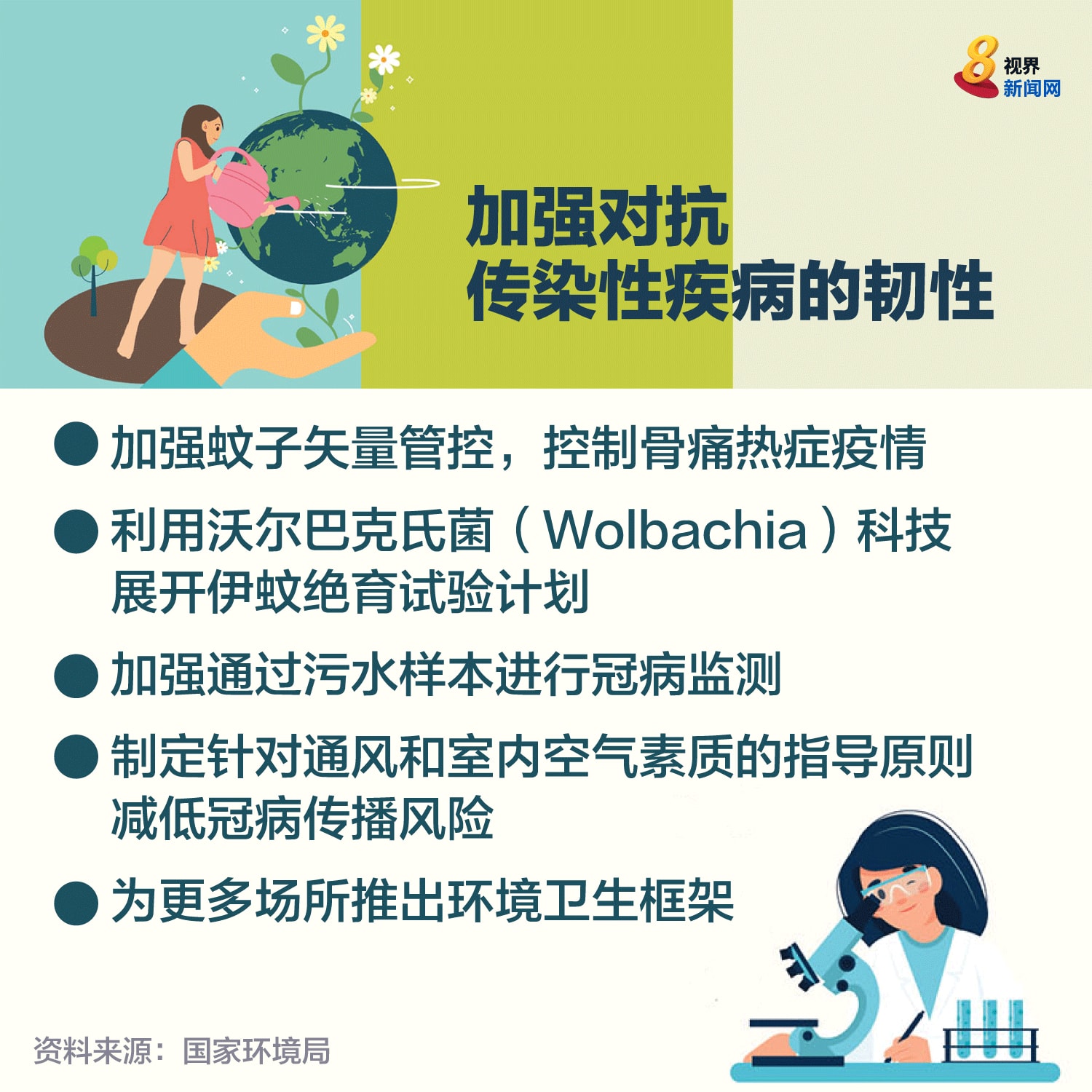 8 视界 新闻网

加强对抗
传染性疾病的韧性

● 加强蚊子矢量管控，控制骨痛热症疫情

● 利用沃尔巴克氏菌（Wolbachia）科技展开伊蚊绝育试验计划

● 加强通过污水样本进行冠病监测

● 制定针对通风和室内空气素质的指导原则减低冠病传播风险

● 为更多场所推出环境卫生框架

资料来源：国家环境局