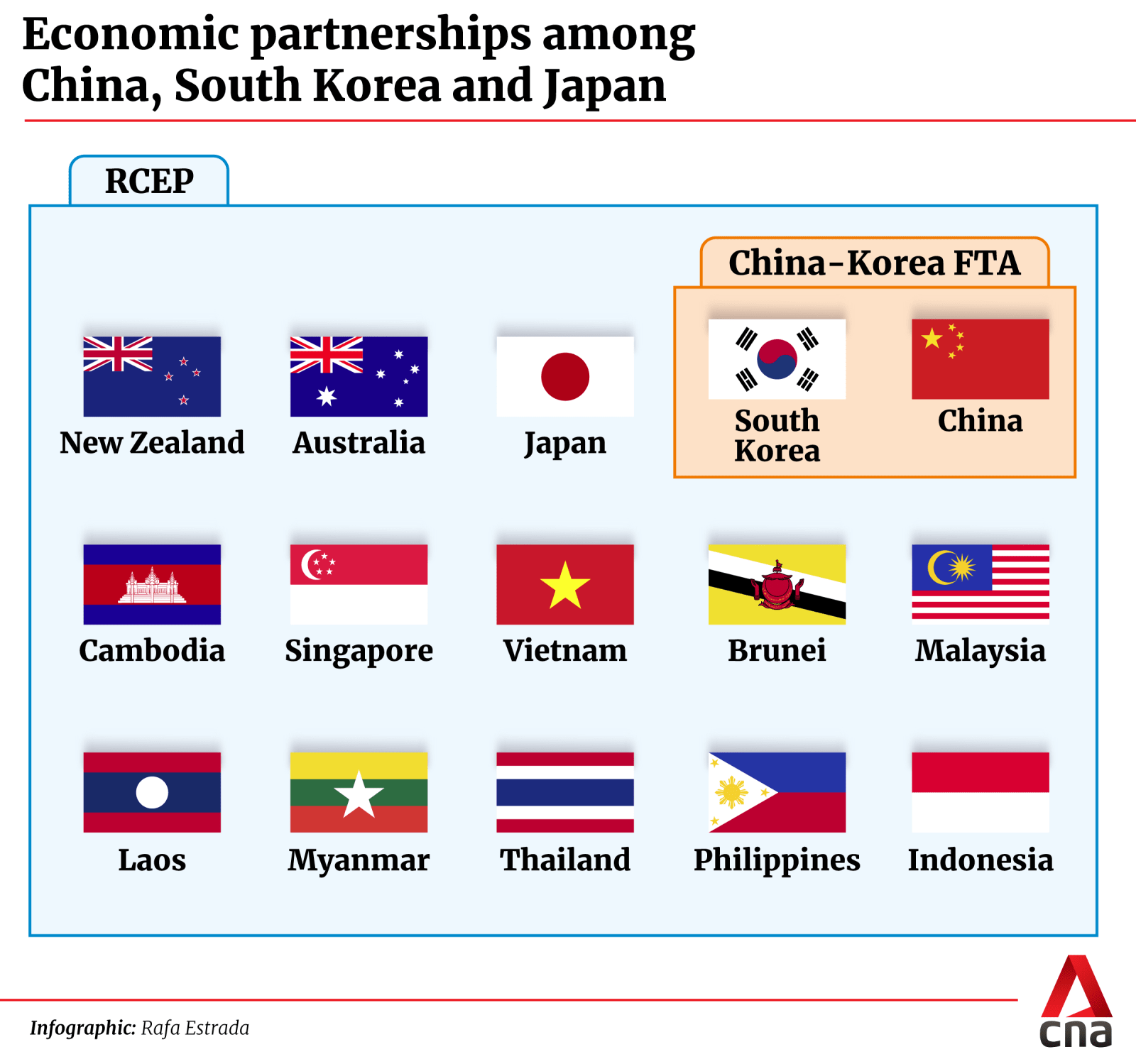 Economic partnerships among China, South Korea and Japan

RCEP

China-Korea FTA

New Zealand

Australia

Japan

South Korea

China

Cambodia

Singapore

Vietnam

Brunei

Malaysia

Laos

Myanmar

Thailand

Philippines

Indonesia

Infographic: Rafa Estrada

cna