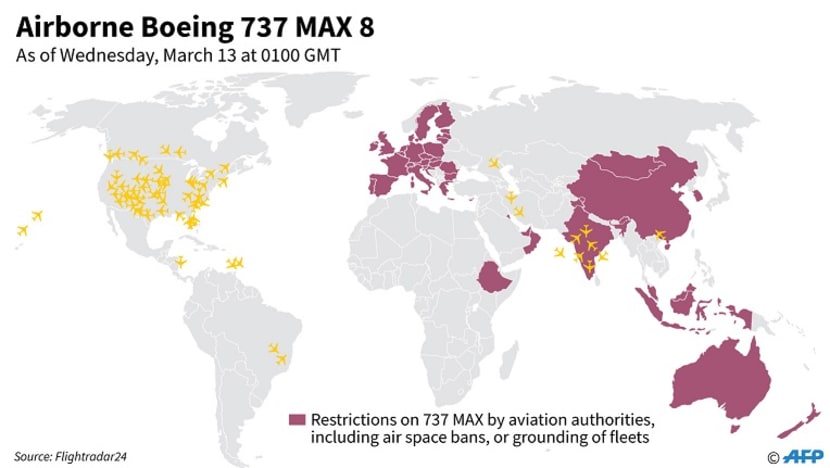 Airborne Boeing 737 MAX 8

As of Wednesday, March 13 at 0100 GMT

Restrictions on 737 MAX by aviation authorities, including air space bans, or grounding of fleets

Source: Flightradar24

© AFP