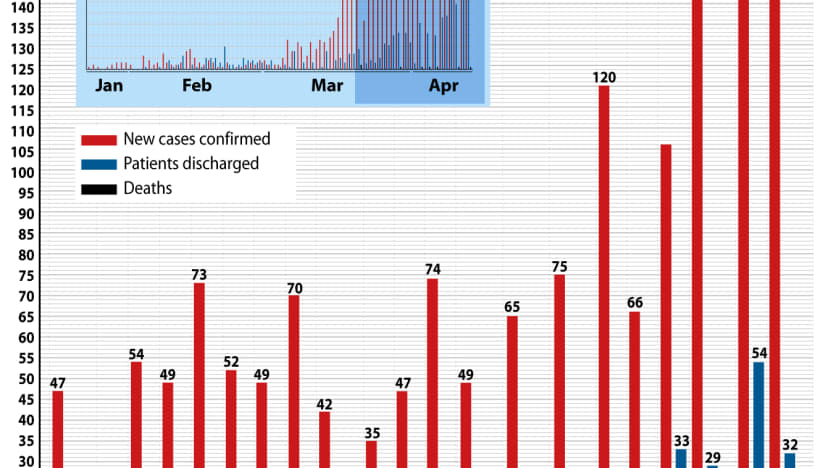 140
135
130
125
120
115
110
105
100
95
90
85
80
75
70
65
60
55
50
45
40
35
30

Jan
Feb
Mar
Apr

New cases confirmed
Patients discharged
Deaths

47
54
49
73
52
49
70
42
35
47
74
49
65
75
120
66
33
29
54
32