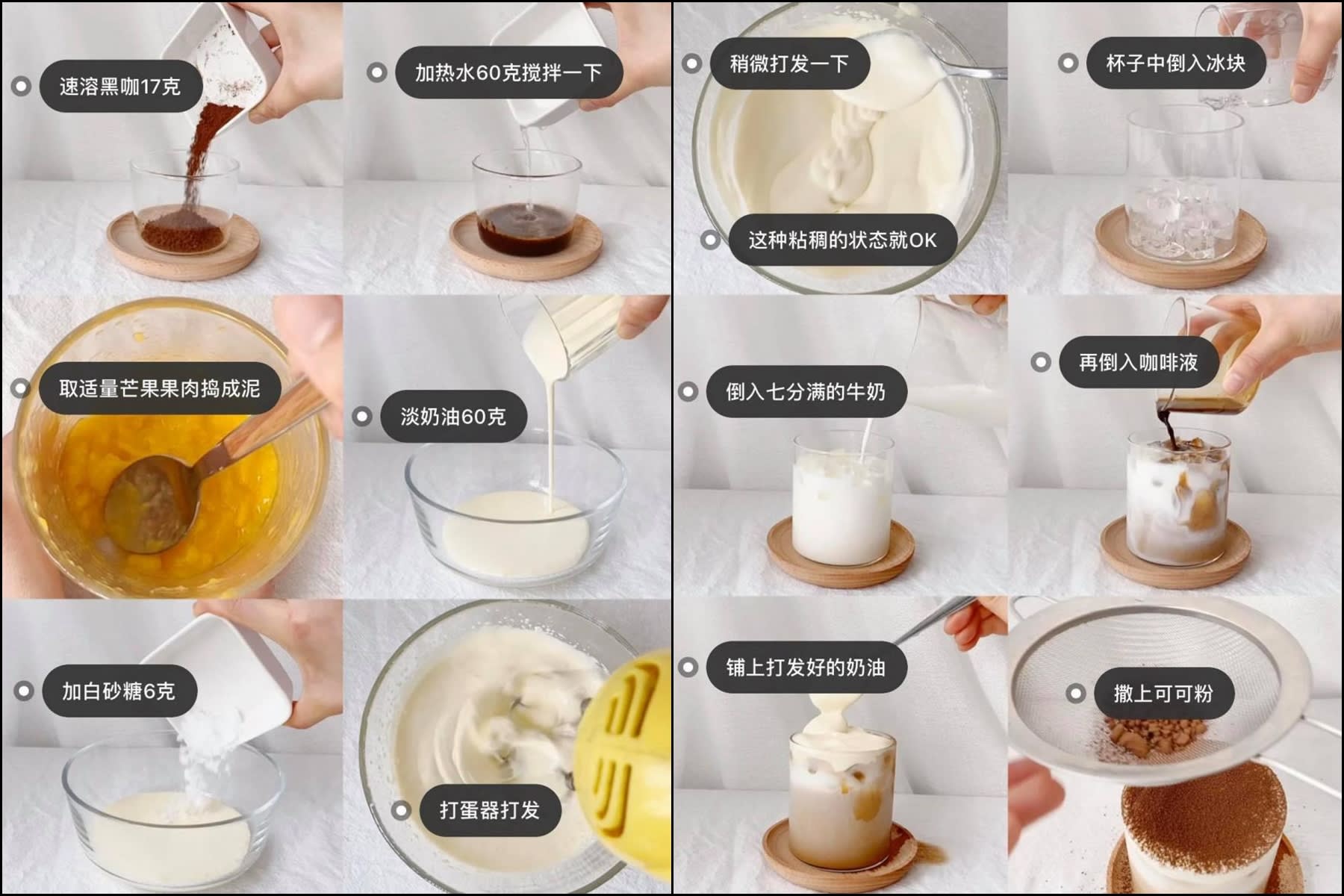 速溶黑咖17克

加热水60克搅拌一下

取适量芒果果肉捣成泥

淡奶油60克

加白砂糖6克

打蛋器打发

稍微打发一下

这种粘稠的状态就OK

杯子中倒入冰块

倒入七分满的牛奶

再倒入咖啡液

铺上打发好的奶油

撒上可可粉