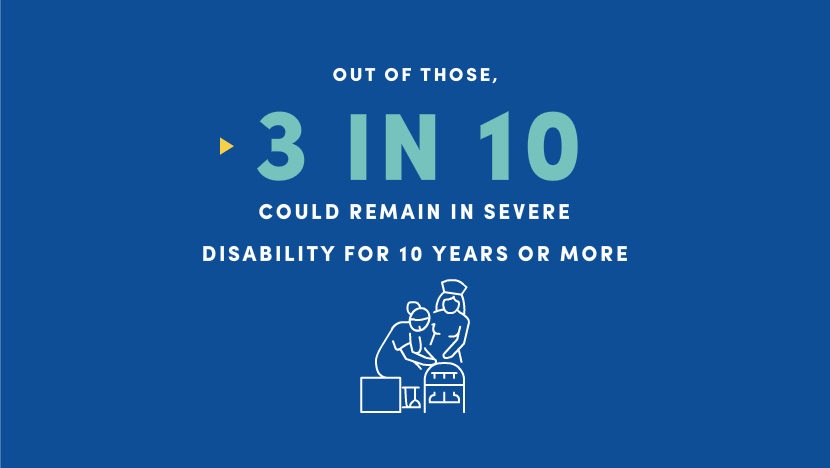 OUT OF THOSE,

3 IN 10

COULD REMAIN IN SEVERE DISABILITY FOR 10 YEARS OR MORE