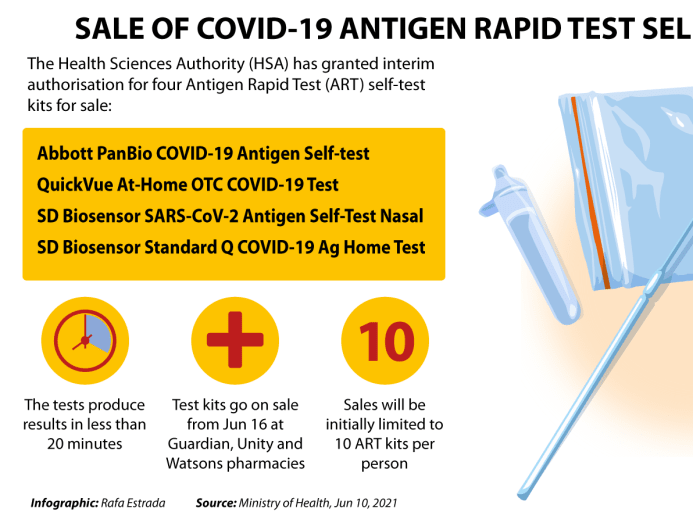 SALE OF COVID-19 ANTIGEN RAPID TEST SEL

The Health Sciences Authority (HSA) has granted interim authorisation for four Antigen Rapid Test (ART) self-test kits for sale:

Abbott PanBio COVID-19 Antigen Self-test
QuickVue At-Home OTC COVID-19 Test
SD Biosensor SARS-CoV-2 Antigen Self-Test Nasal
SD Biosensor Standard Q COVID-19 Ag Home Test

The tests produce results in less than 20 minutes

Test kits go on sale from Jun 16 at Guardian, Unity and Watsons pharmacies

10

Sales will be initially limited to 10 ART kits per person

Infographic: Rafa Estrada Source: Ministry of Health, Jun 10, 2021