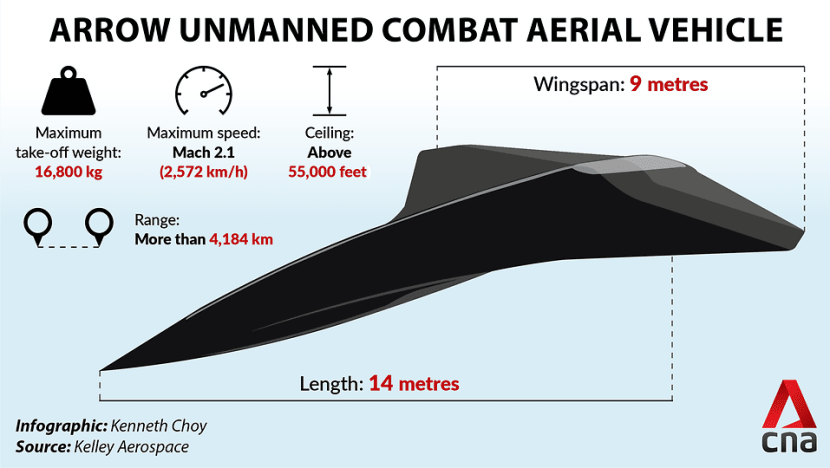 ARROW UNMANNED COMBAT AERIAL VEHICLE

Maximum take-off weight: 16,800 kg

Maximum speed: Mach 2.1 (2,572 km/h)

Ceiling: Above 55,000 feet

Wingspan: 9 metres

Range: More than 4,184 km

Length: 14 metres

Infographic: Kenneth Choy
Source: Kelley Aerospace

cna