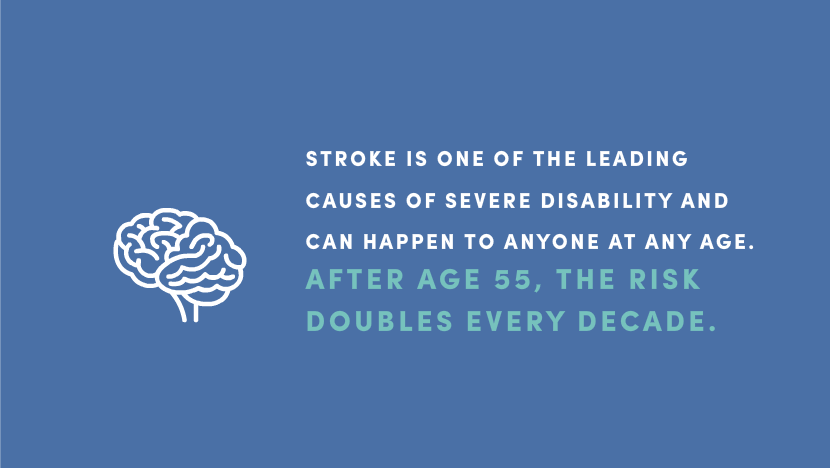 STROKE IS ONE OF THE LEADING CAUSES OF SEVERE DISABILITY AND CAN HAPPEN TO ANYONE AT ANY AGE.

AFTER AGE 55, THE RISK DOUBLES EVERY DECADE.