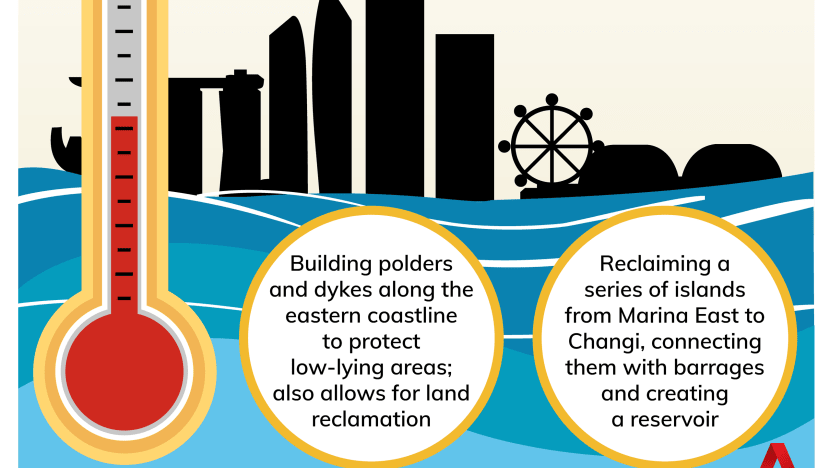 Building polders and dykes along the eastern coastline to protect low-lying areas; also allows for land reclamation

Reclaiming a series of islands from Marina East to Changi, connecting them with barrages and creating a reservoir