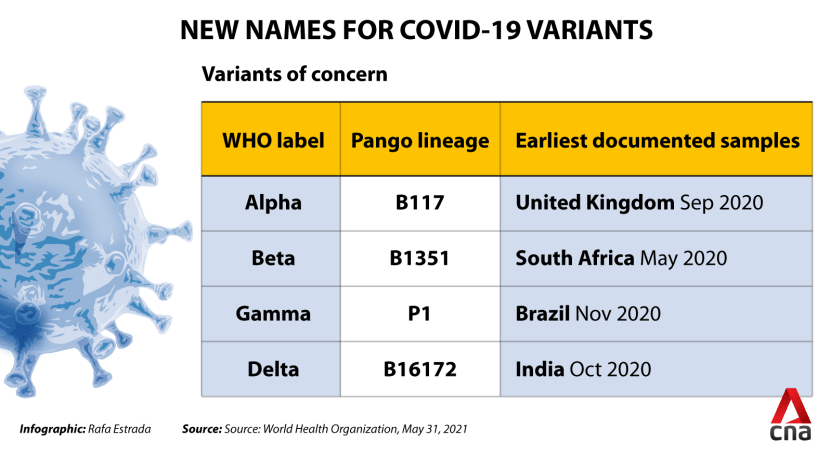 NEW NAMES FOR COVID-19 VARIANTS

Variants of concern

| WHO label | Pango lineage | Earliest documented samples |
|---|---|---|
| Alpha | B117 | United Kingdom Sep 2020 |
| Beta | B1351 | South Africa May 2020 |
| Gamma | P1 | Brazil Nov 2020 |
| Delta | B16172 | India Oct 2020 |

Infographic: Rafa Estrada Source: Source: World Health Organization, May 31, 2021

cna