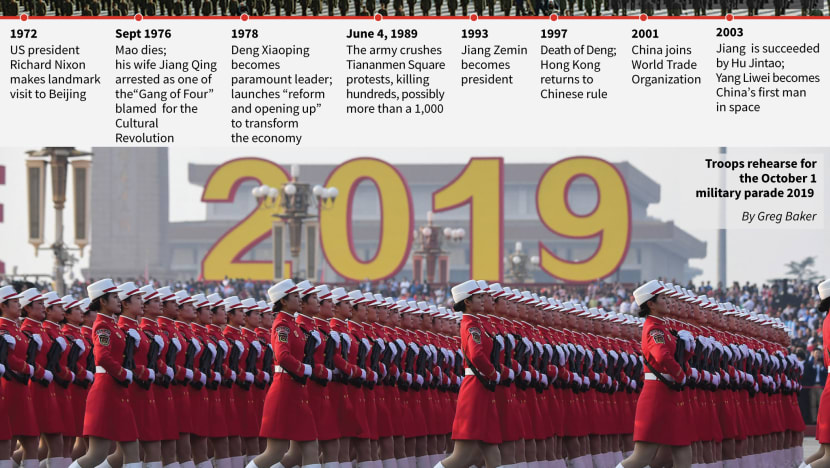 1972
US president Richard Nixon makes landmark visit to Beijing

Sept 1976
Mao dies; his wife Jiang Qing arrested as one of the"Gang of Four" blamed for the Cultural Revolution

1978
Deng Xiaoping becomes paramount leader; launches "reform and opening up" to transform the economy

June 4, 1989
The army crushes Tiananmen Square protests, killing hundreds, possibly more than a 1,000

1993
Jiang Zemin becomes president

1997
Death of Deng; Hong Kong returns to Chinese rule

2001
China joins World Trade Organization

2003
Jiang is succeeded by Hu Jintao; Yang Liwei becomes China's first man in space

2019

Troops rehearse for the October 1 military parade 2019

By Greg Baker