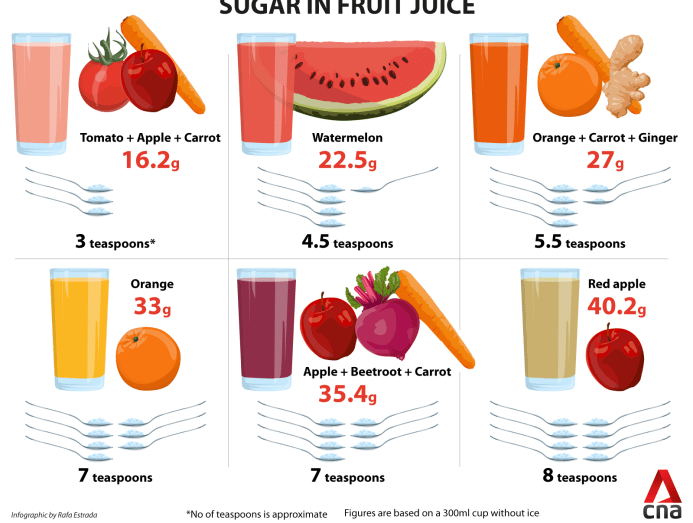 SUGAR IN FRUIT JUICE

Tomato + Apple + Carrot
16.2g
3 teaspoons*

Watermelon
22.5g
4.5 teaspoons

Orange + Carrot + Ginger
27g
5.5 teaspoons

Orange
33g
7 teaspoons

Apple + Beetroot + Carrot
35.4g
7 teaspoons

Red apple
40.2g
8 teaspoons

Infographic by Rafa Estrada

*No of teaspoons is approximate

Figures are based on a 300ml cup without ice

cna