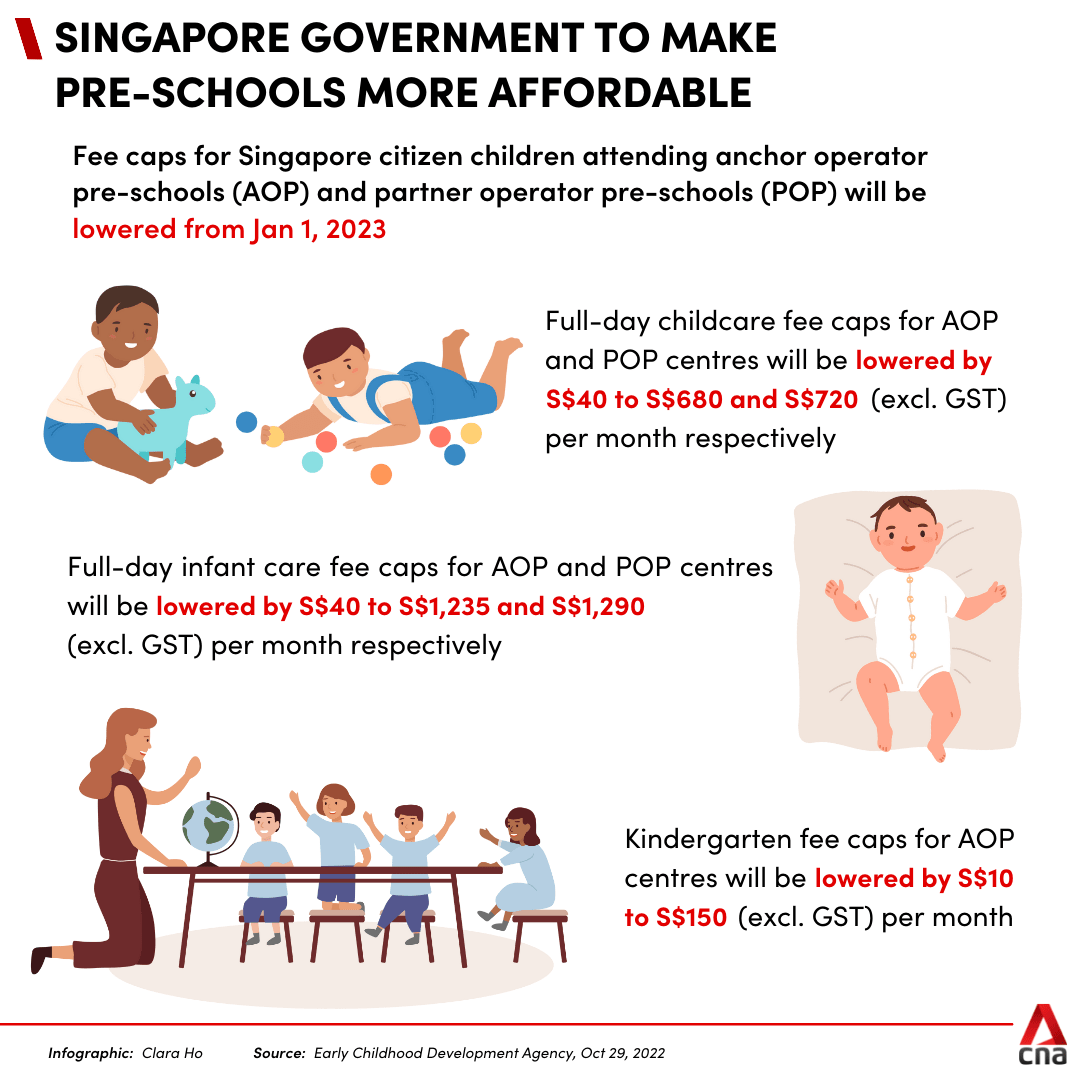 SINGAPORE GOVERNMENT TO MAKE PRE-SCHOOLS MORE AFFORDABLE

Fee caps for Singapore citizen children attending anchor operator pre-schools (AOP) and partner operator pre-schools (POP) will be lowered from Jan 1, 2023

Full-day childcare fee caps for AOP and POP centres will be lowered by S$40 to S$680 and S$720 (excl. GST) per month respectively

Full-day infant care fee caps for AOP and POP centres will be lowered by S$40 to S$1,235 and S$1,290 (excl. GST) per month respectively

Kindergarten fee caps for AOP centres will be lowered by S$10 to S$150 (excl. GST) per month

Infographic: Clara Ho Source: Early Childhood Development Agency, Oct 29, 2022

cna