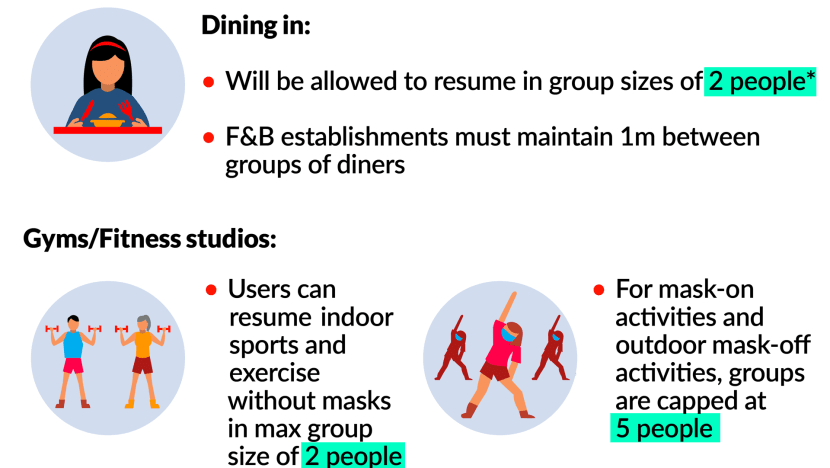 Dining in:

• Will be allowed to resume in group sizes of 2 people*

• F&B establishments must maintain 1m between groups of diners

Gyms/Fitness studios:

• Users can resume indoor sports and exercise without masks in max group size of 2 people

• For mask-on activities and outdoor mask-off activities, groups are capped at 5 people