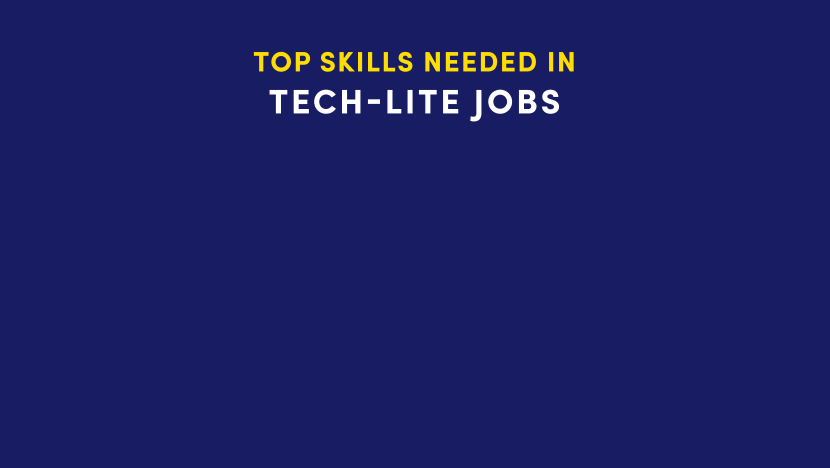 TOP SKILLS NEEDED IN
TECH-LITE JOBS