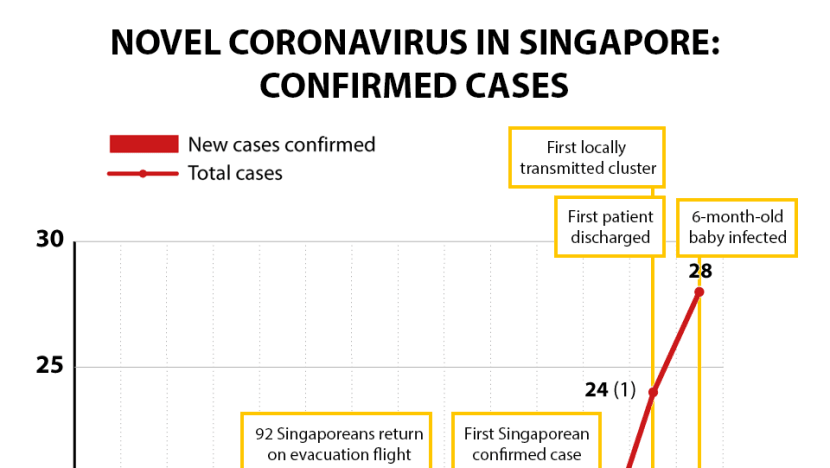 NOVEL CORONAVIRUS IN SINGAPORE: CONFIRMED CASES

New cases confirmed
Total cases

First locally transmitted cluster

First patient discharged

6-month-old baby infected

30

28

25

24 (1)

92 Singaporeans return on evacuation flight

First Singaporean confirmed case