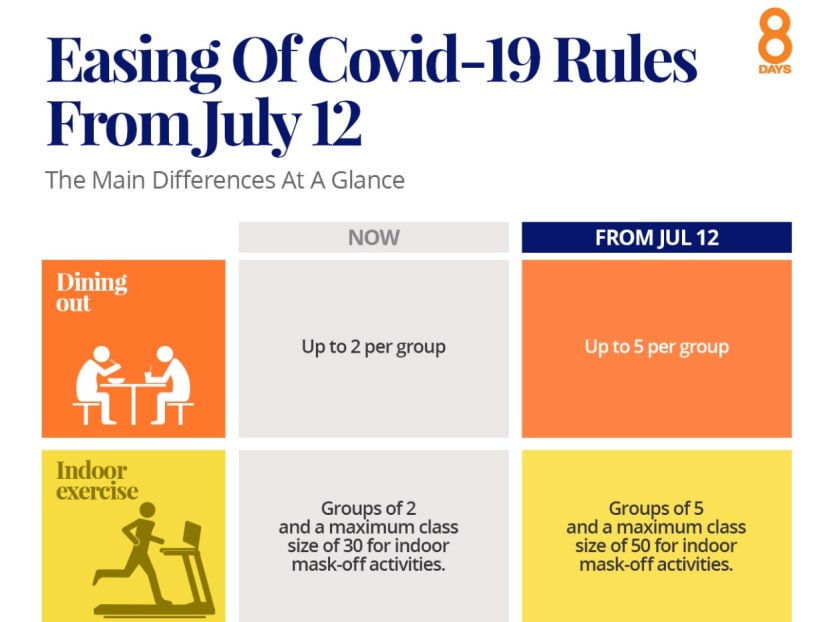 Easing Of Covid-19 Rules From July 12

8 DAYS

The Main Differences At A Glance

| | NOW | FROM JUL 12 |
|---|---|---|
| Dining out | Up to 2 per group | Up to 5 per group |
| Indoor exercise | Groups of 2 and a maximum class size of 30 for indoor mask-off activities. | Groups of 5 and a maximum class size of 50 for indoor mask-off activities. |