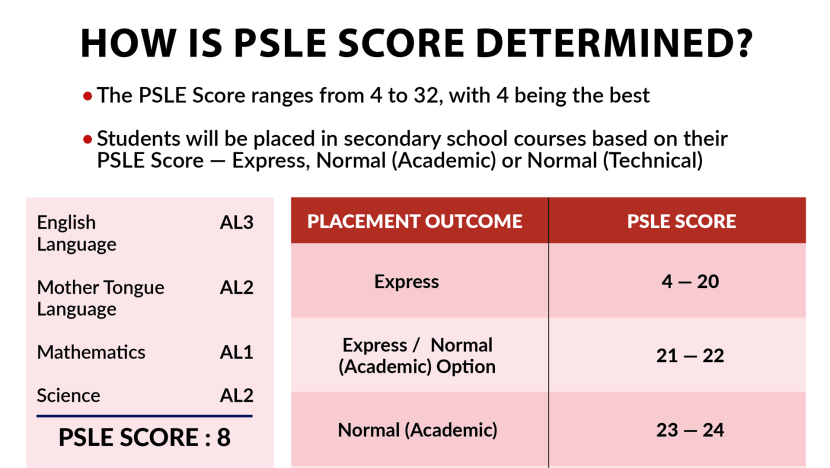 HOW IS PSLE SCORE DETERMINED?

• The PSLE Score ranges from 4 to 32, with 4 being the best

• Students will be placed in secondary school courses based on their PSLE Score — Express, Normal (Academic) or Normal (Technical)

| | |
|---|---|
| English Language | AL3 |
| Mother Tongue Language | AL2 |
| Mathematics | AL1 |
| Science | AL2 |

PSLE SCORE : 8

| PLACEMENT OUTCOME | PSLE SCORE |
|---|---|
| Express | 4 — 20 |
| Express / Normal (Academic) Option | 21 — 22 |
| Normal (Academic) | 23 — 24 |