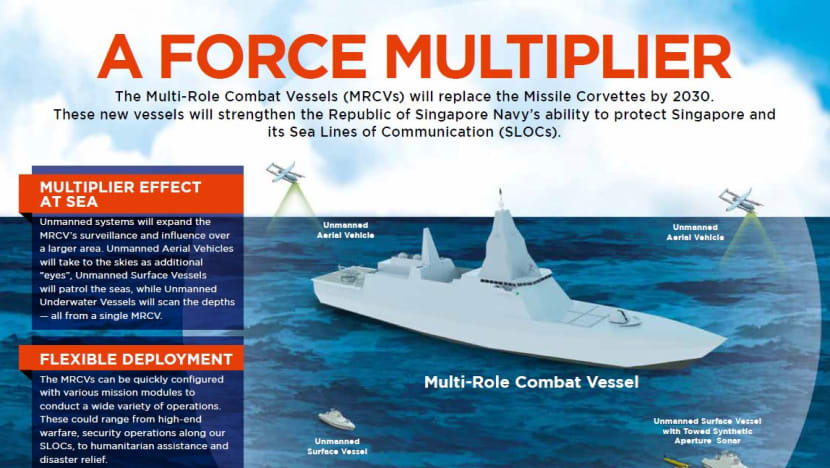 A FORCE MULTIPLIER

The Multi-Role Combat Vessels (MRCVs) will replace the Missile Corvettes by 2030. These new vessels will strengthen the Republic of Singapore Navy's ability to protect Singapore and its Sea Lines of Communication (SLOCs).

MULTIPLIER EFFECT AT SEA

Unmanned systems will expand the MRCV's surveillance and influence over a larger area. Unmanned Aerial Vehicles will take to the skies as additional "eyes", Unmanned Surface Vessels will patrol the seas, while Unmanned Underwater Vessels will scan the depths — all from a single MRCV.

FLEXIBLE DEPLOYMENT

The MRCVs can be quickly configured with various mission modules to conduct a wide variety of operations. These could range from high-end warfare, security operations along our SLOCs, to humanitarian assistance and disaster relief.

Unmanned Aerial Vehicle

Unmanned Aerial Vehicle

Multi-Role Combat Vessel

Unmanned Surface Vessel

Unmanned Surface Vessel with Towed Synthetic Aperture Sonar