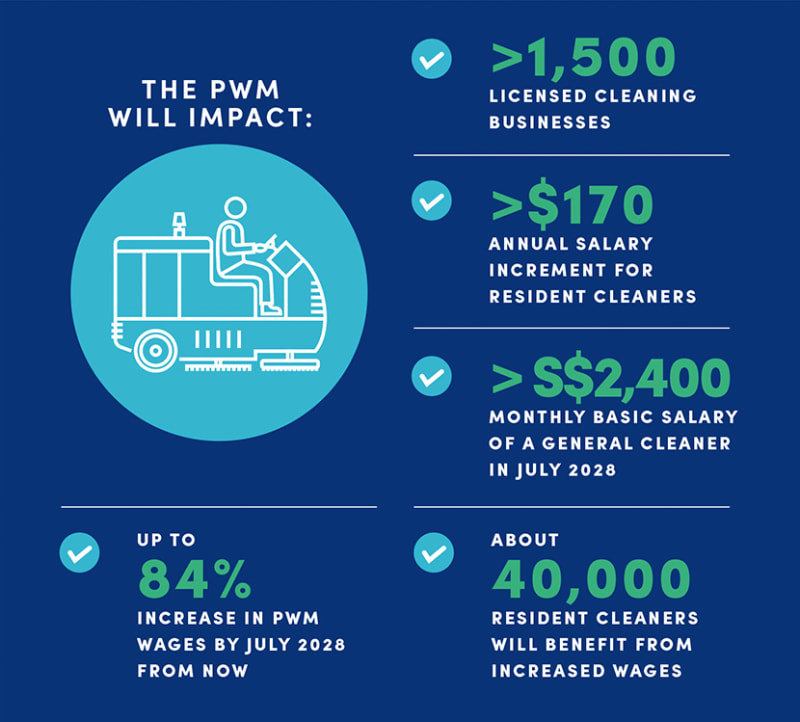 THE PWM WILL IMPACT:

>1,500
LICENSED CLEANING BUSINESSES

>$170
ANNUAL SALARY INCREMENT FOR RESIDENT CLEANERS

> S$2,400
MONTHLY BASIC SALARY OF A GENERAL CLEANER IN JULY 2028

UP TO
84%
INCREASE IN PWM WAGES BY JULY 2028 FROM NOW

ABOUT
40,000
RESIDENT CLEANERS WILL BENEFIT FROM INCREASED WAGES