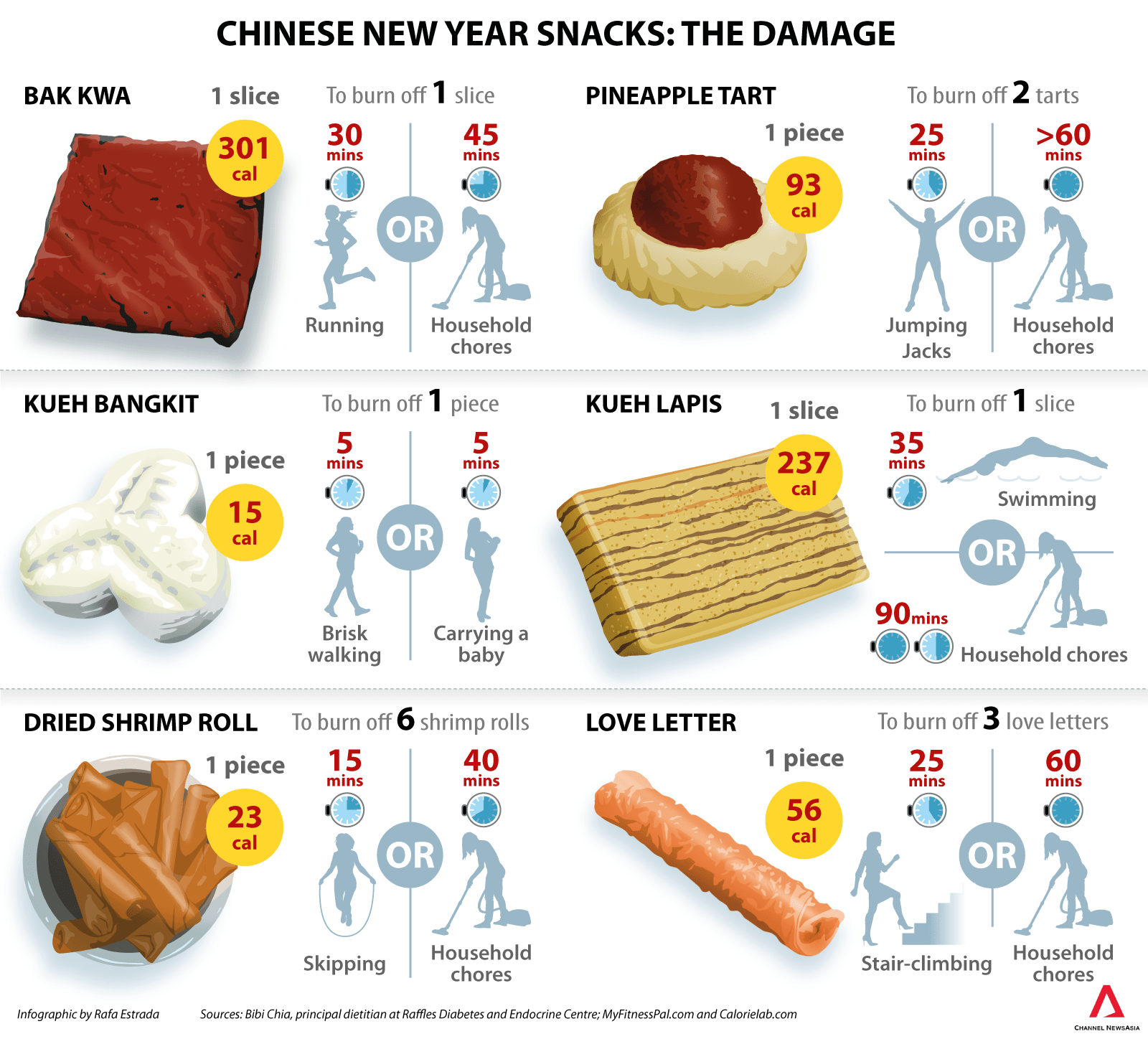 CHINESE NEW YEAR SNACKS: THE DAMAGE

BAK KWA

1 slice

301 cal

To burn off 1 slice

30 mins

Running

OR

45 mins

Household chores

PINEAPPLE TART

1 piece

93 cal

To burn off 2 tarts

25 mins

Jumping Jacks

OR

>60 mins

Household chores

KUEH BANGKIT

1 piece

15 cal

To burn off 1 piece

5 mins

Brisk walking

OR

5 mins

Carrying a baby

KUEH LAPIS

1 slice

237 cal

To burn off 1 slice

35 mins

Swimming

OR

90 mins

Household chores

DRIED SHRIMP ROLL

1 piece

23 cal

To burn off 6 shrimp rolls

15 mins

Skipping

OR

40 mins

Household chores

LOVE LETTER

1 piece

56 cal

To burn off 3 love letters

25 mins

Stair-climbing

OR

60 mins

Household chores

Infographic by Rafa Estrada

Sources: Bibi Chia, principal dietitian at Raffles Diabetes and Endocrine Centre; MyFitnessPal.com and Calorielab.com

CHANNEL NEWSASIA