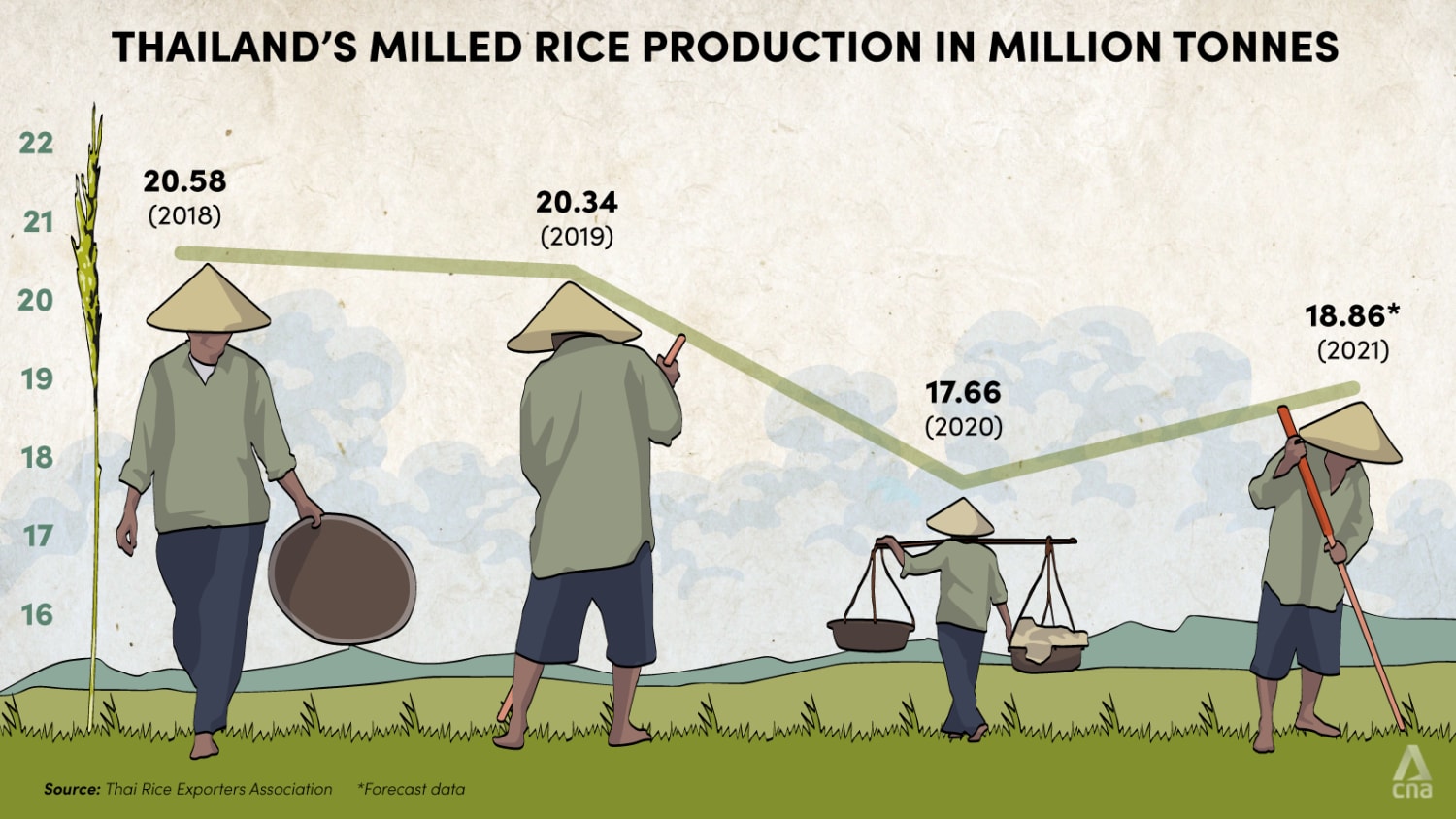 THAILAND'S MILLED RICE PRODUCTION IN MILLION TONNES

22
21
20
19
18
17
16

20.58
(2018)

20.34
(2019)

17.66
(2020)

18.86*
(2021)

Source: Thai Rice Exporters Association *Forecast data

cna