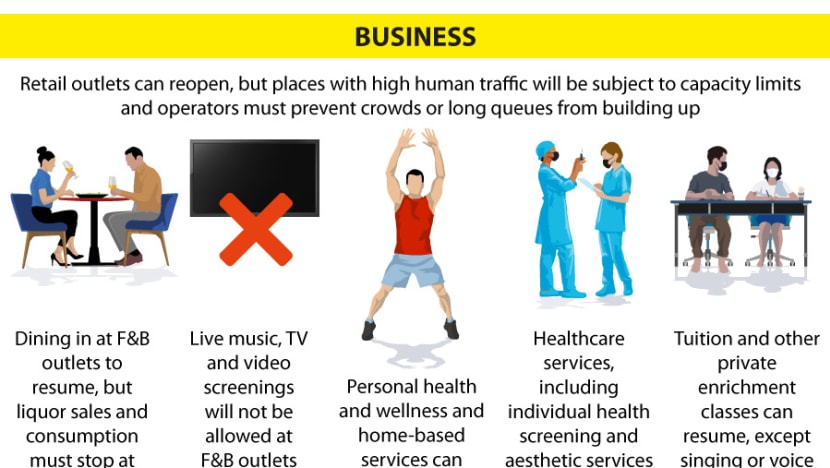 BUSINESS

Retail outlets can reopen, but places with high human traffic will be subject to capacity limits and operators must prevent crowds or long queues from building up

Dining in at F&B outlets to resume, but liquor sales and consumption must stop at

Live music, TV and video screenings will not be allowed at F&B outlets

Personal health and wellness and home-based services can

Healthcare services, including individual health screening and aesthetic services

Tuition and other private enrichment classes can resume, except singing or voice