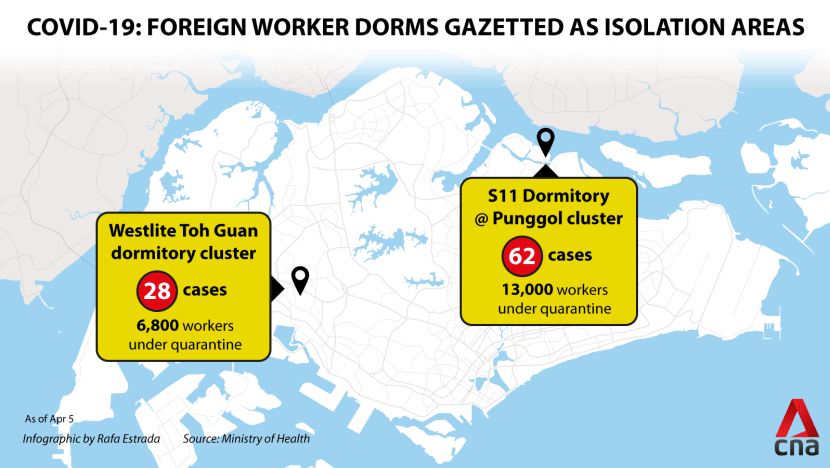 COVID-19: FOREIGN WORKER DORMS GAZETTED AS ISOLATION AREAS

Westlite Toh Guan dormitory cluster

28 cases

6,800 workers under quarantine

S11 Dormitory @ Punggol cluster

62 cases

13,000 workers under quarantine

As of Apr 5

Infographic by Rafa Estrada

Source: Ministry of Health

cna