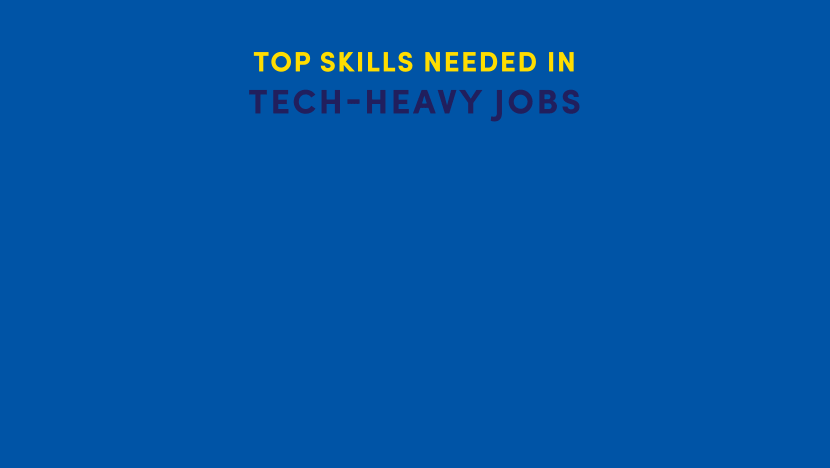 TOP SKILLS NEEDED IN
TECH-HEAVY JOBS