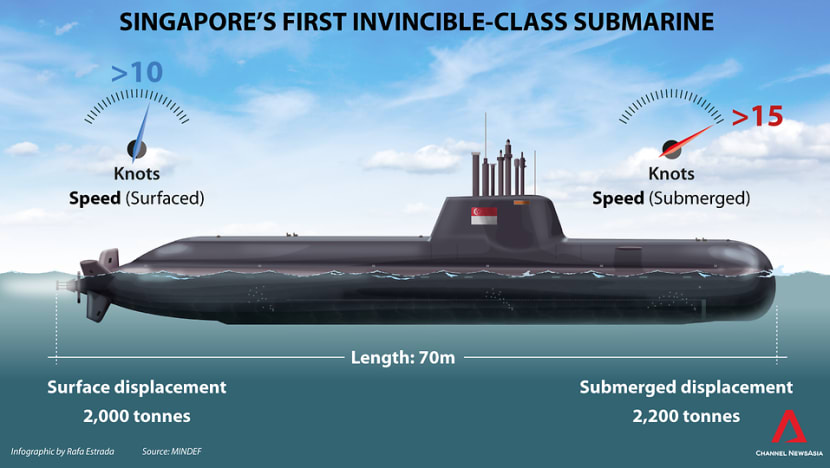 SINGAPORE'S FIRST INVINCIBLE-CLASS SUBMARINE

>10

Knots
Speed (Surfaced)

>15

Knots
Speed (Submerged)

Length: 70m

Surface displacement
2,000 tonnes

Submerged displacement
2,200 tonnes

Infographic by Rafa Estrada Source: MINDEF

CHANNEL NEWSASIA